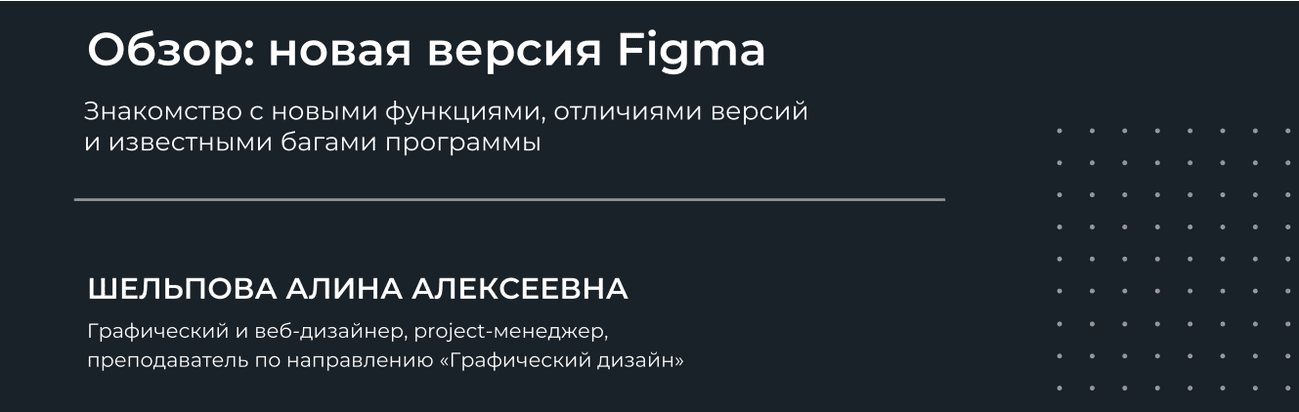 Обзор: новая версия Figma

Знакомство с новыми функциями, отличиями версий и известными багами программы

ШЕЛЬПОВА АЛИНА АЛЕКСЕЕВНА

Графический и веб-дизайнер, project-менеджер, преподаватель по направлению «Графический дизайн»