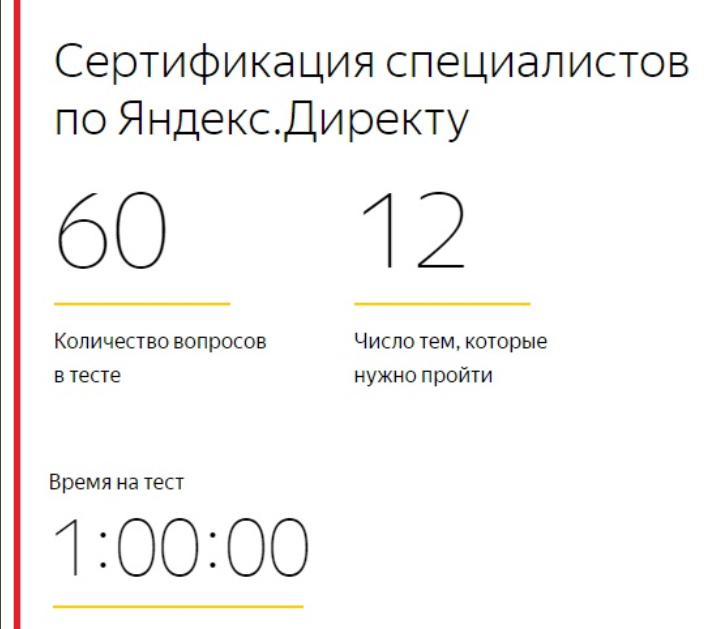 Сертификация специалистов по Яндекс.Директу

60

Количество вопросов в тесте

12

Число тем, которые нужно пройти

Время на тест

1:00:00